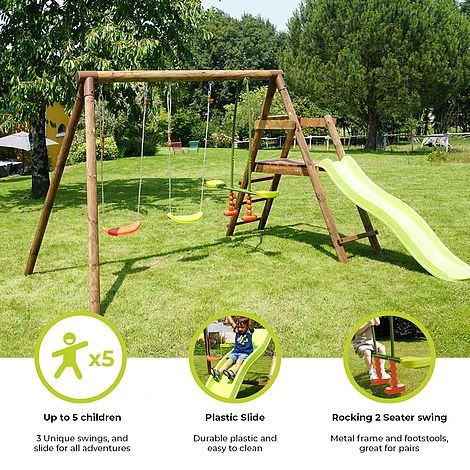 x5

Up to 5 children

3 Unique swings, and slide for all adventures

Plastic Slide

Durable plastic and easy to clean

Rocking 2 Seater swing

Metal frame and footstools, great for pairs