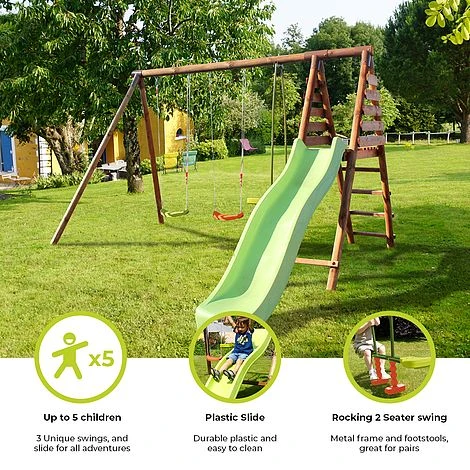 x5

Up to 5 children

3 Unique swings, and slide for all adventures

Plastic Slide

Durable plastic and easy to clean

Rocking 2 Seater swing

Metal frame and footstools, great for pairs