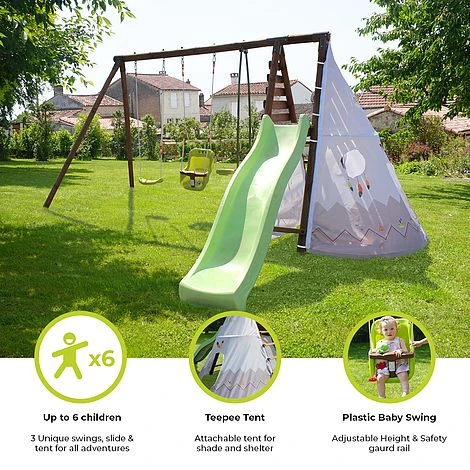 x6

Up to 6 children

3 Unique swings, slide & tent for all adventures

Teepee Tent

Attachable tent for shade and shelter

Plastic Baby Swing

Adjustable Height & Safety gaurd rail