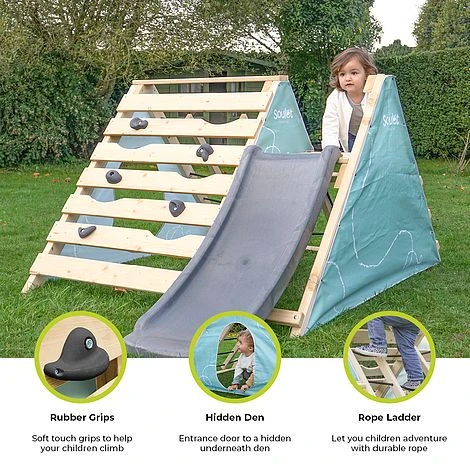 Soulet

Soulet

Rubber Grips

Soft touch grips to help your children climb

Hidden Den

Entrance door to a hidden underneath den

Rope Ladder

Let you children adventure with durable rope