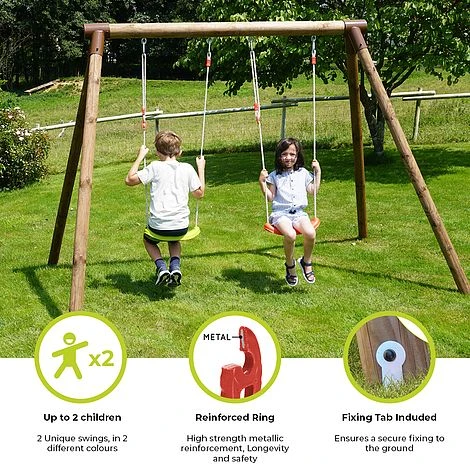 x2

METAL

Up to 2 children

2 Unique swings, in 2 different colours

Reinforced Ring

High strength metallic reinforcement, Longevity and safety

Fixing Tab Included

Ensures a secure fixing to the ground