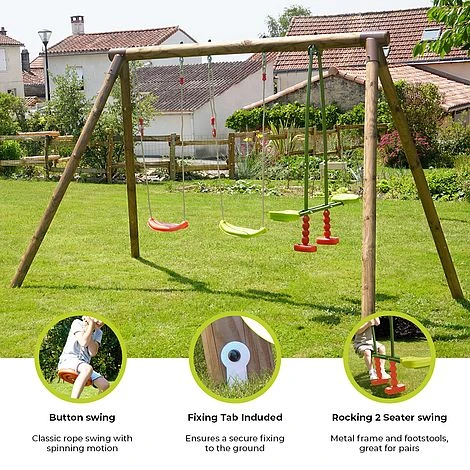 Button swing

Classic rope swing with spinning motion

Fixing Tab Included

Ensures a secure fixing to the ground

Rocking 2 Seater swing

Metal frame and footstools, great for pairs